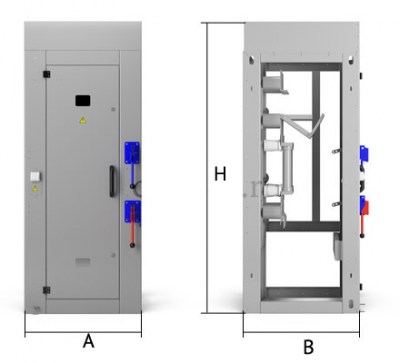 H

A

B